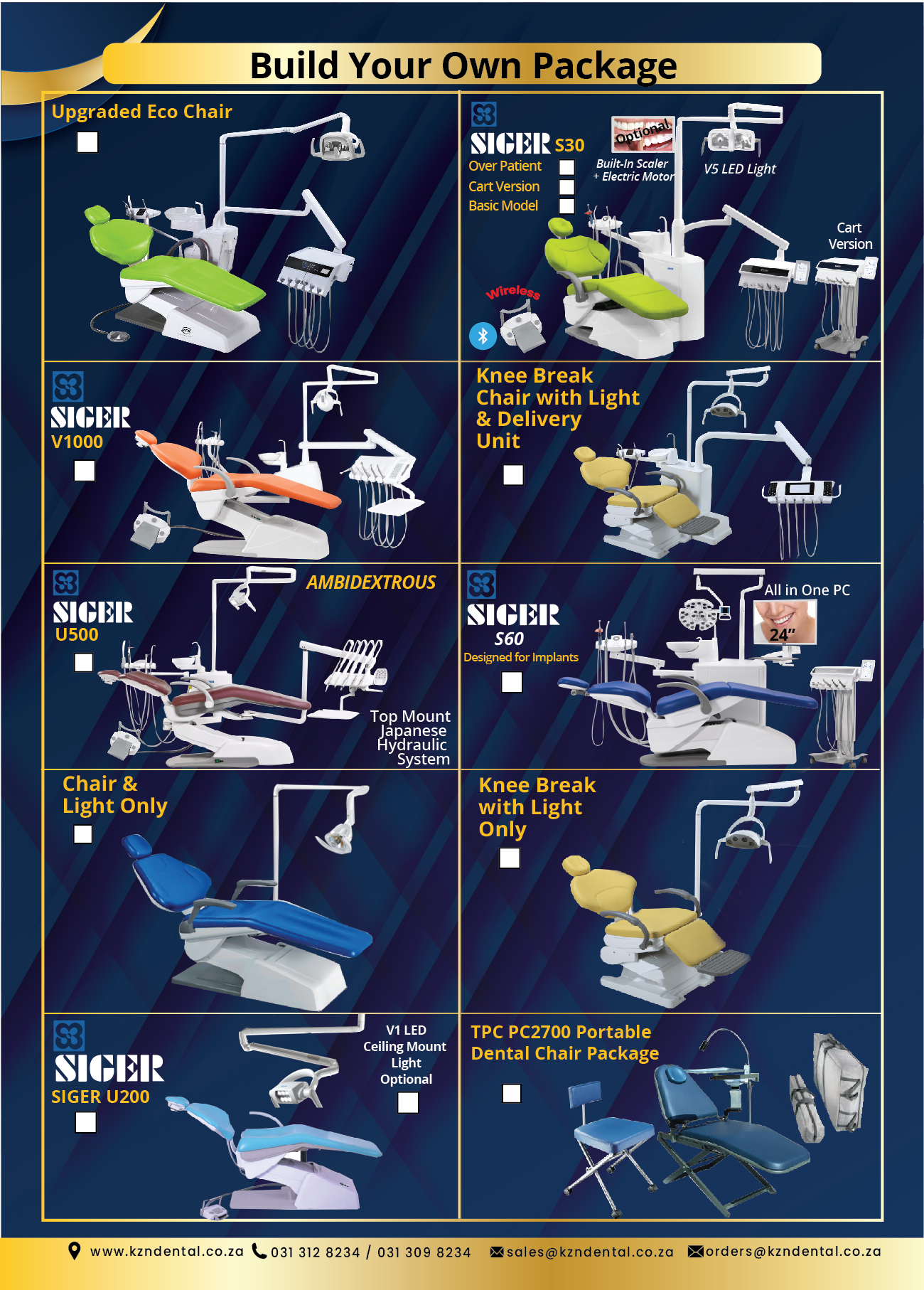 Build Your Own Package

Upgraded Eco Chair

SIGER S30
Over Patient
Cart Version
Basic Model
Optional
Built-In Scaler + Electric Motor
V5 LED Light
Cart Version
Wireless

SIGER
V1000

Knee Break Chair with Light & Delivery Unit

SIGER
U500
AMBIDEXTROUS
Top Mount Japanese Hydraulic System

SIGER
S60
Designed for Implants
All in One PC
24"

Chair & Light Only

Knee Break with Light Only

SIGER
SIGER U200
V1 LED Ceiling Mount Light Optional

TPC PC2700 Portable Dental Chair Package

www.kzndental.co.za 031 312 8234 / 031 309 8234 sales@kzndental.co.za orders@kzndental.co.za